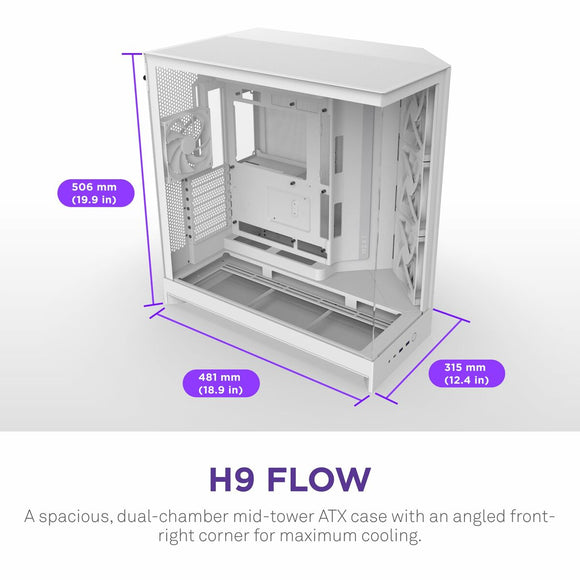 506 mm
(19.9 in)

481 mm
(18.9 in)

315 mm
(12.4 in)

H9 FLOW

A spacious, dual-chamber mid-tower ATX case with an angled front-right corner for maximum cooling.